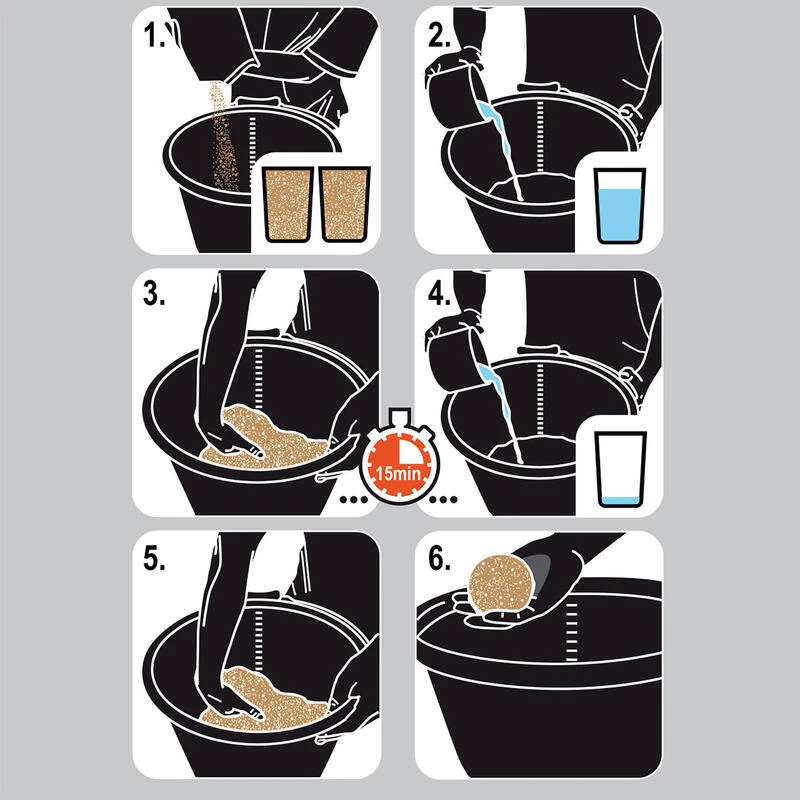 1.

2.

3.

15min

4.

5.

6.